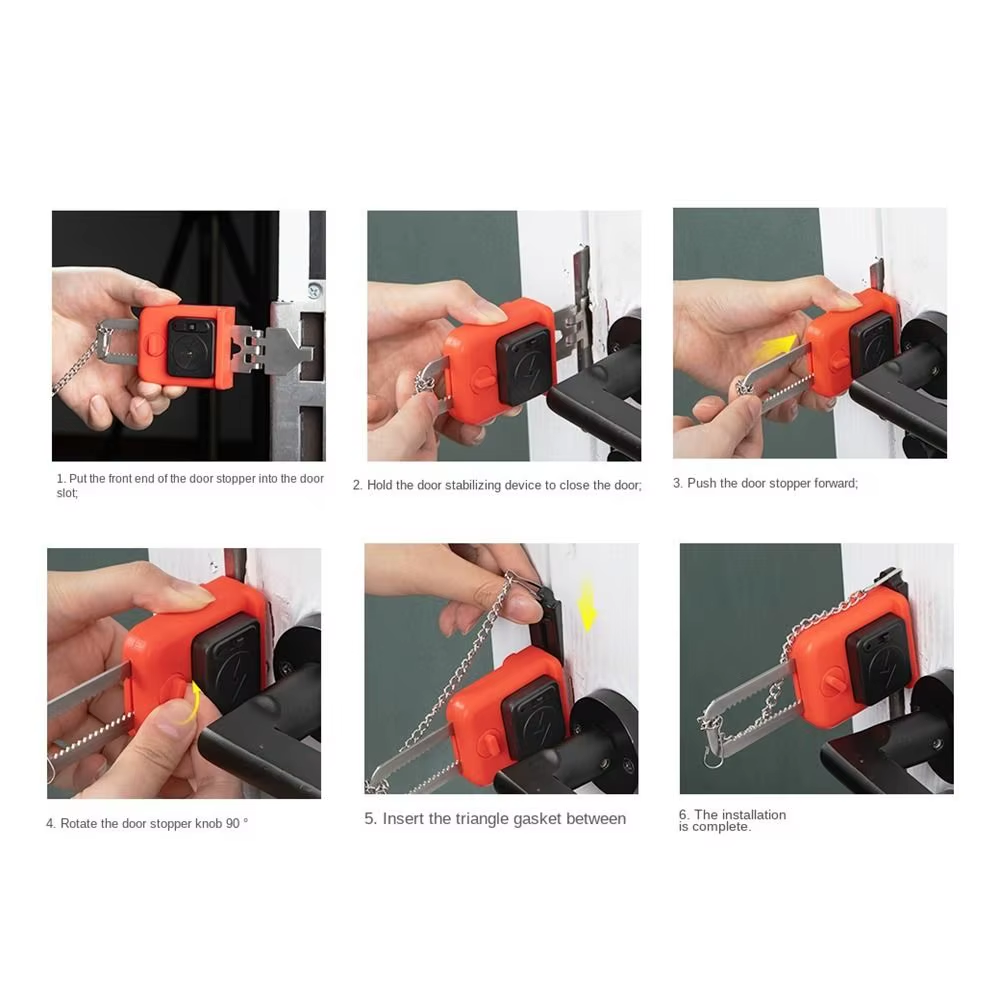 1. Put the front end of the door stopper into the door slot;

2. Hold the door stabilizing device to close the door;

3. Push the door stopper forward;

4. Rotate the door stopper knob 90 °

5. Insert the triangle gasket between

6. The installation is complete.